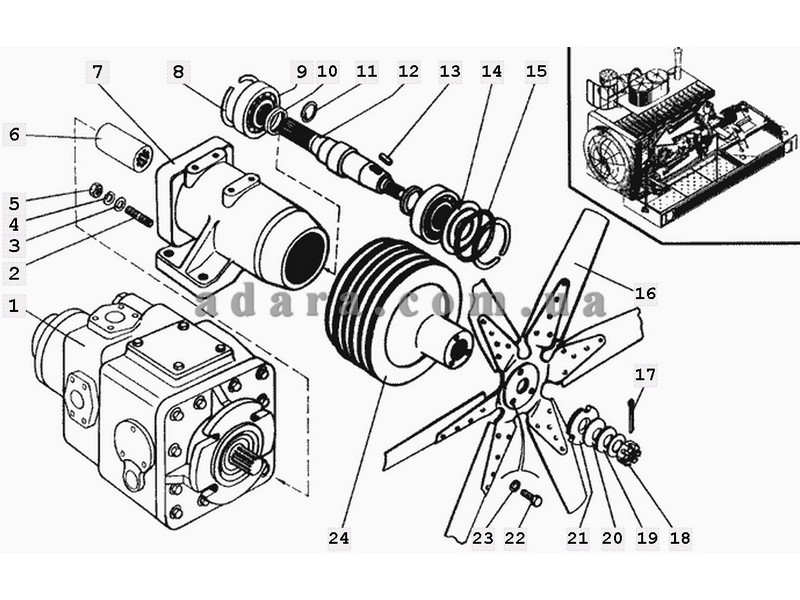 7
8
9
10
11
12
13
14
15
6
5
4
3
2
1
adara.com.ua
16
17
24
23
22
21
20
19
18